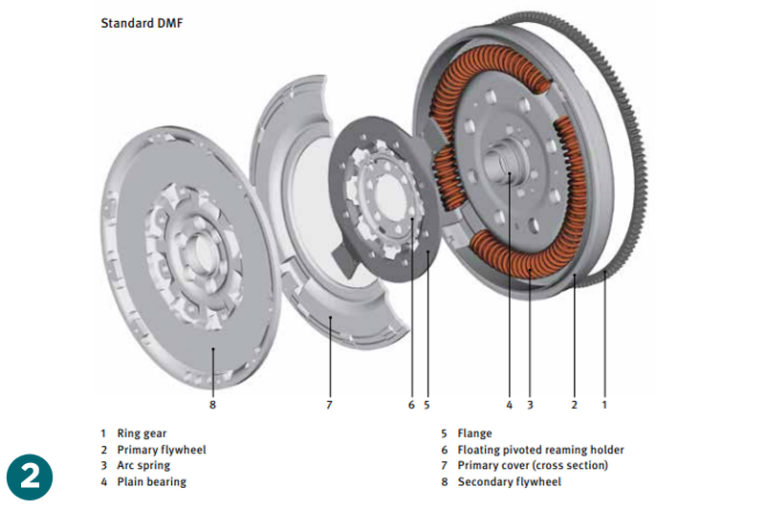 Standard DMF

8 7 6 5 4 3 2 1

1 Ring gear
2 Primary flywheel
3 Arc spring
4 Plain bearing

5 Flange
6 Floating pivoted reaming holder
7 Primary cover (cross section)
8 Secondary flywheel

2