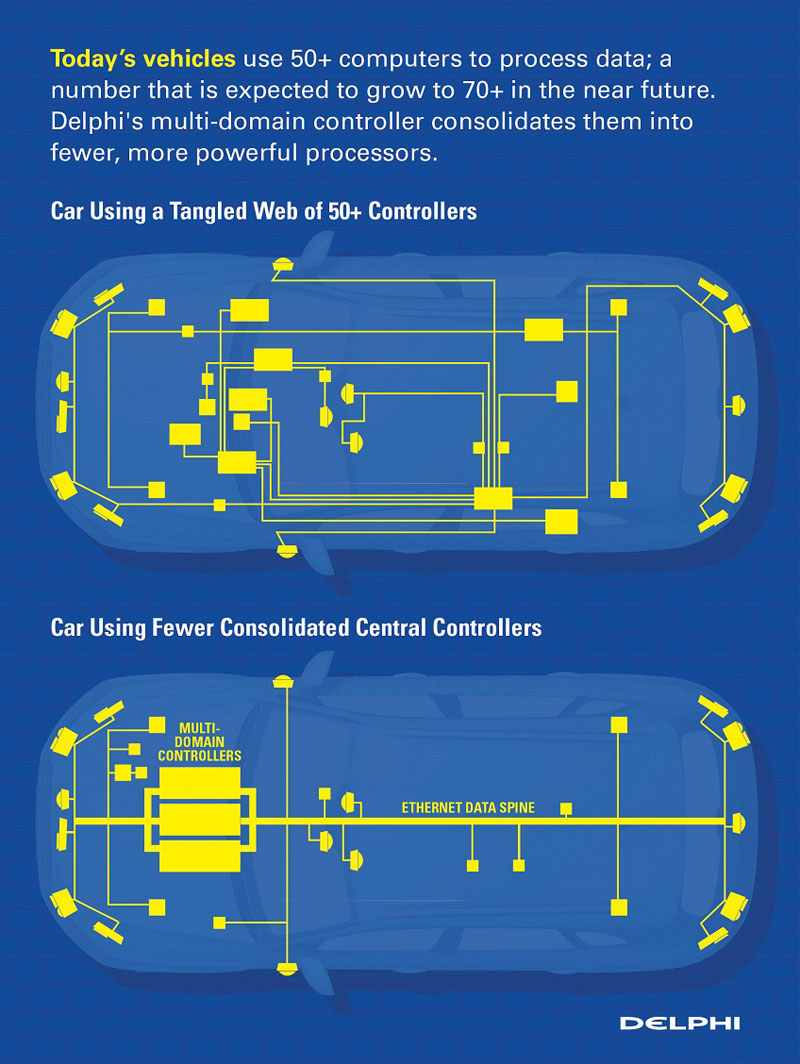 Today's vehicles use 50+ computers to process data; a number that is expected to grow to 70+ in the near future. Delphi's multi-domain controller consolidates them into fewer, more powerful processors.

Car Using a Tangled Web of 50+ Controllers

Car Using Fewer Consolidated Central Controllers

MULTI-DOMAIN CONTROLLERS

ETHERNET DATA SPINE

DELPHI